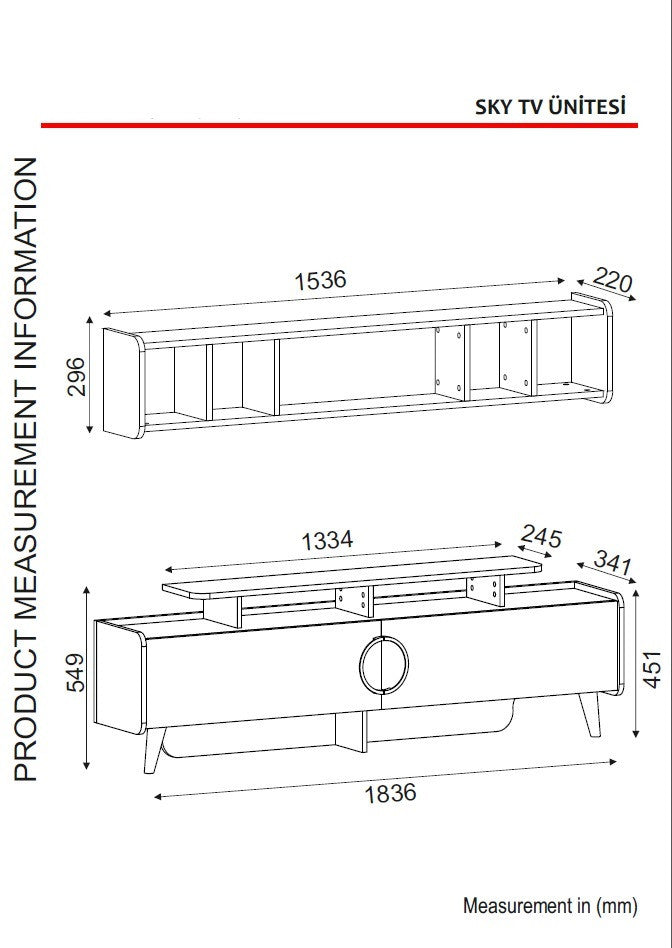 SKY TV ÜNİTESİ

PRODUCT MEASUREMENT INFORMATION

1536
220
296

1334
245
341
549
451
1836

Measurement in (mm)